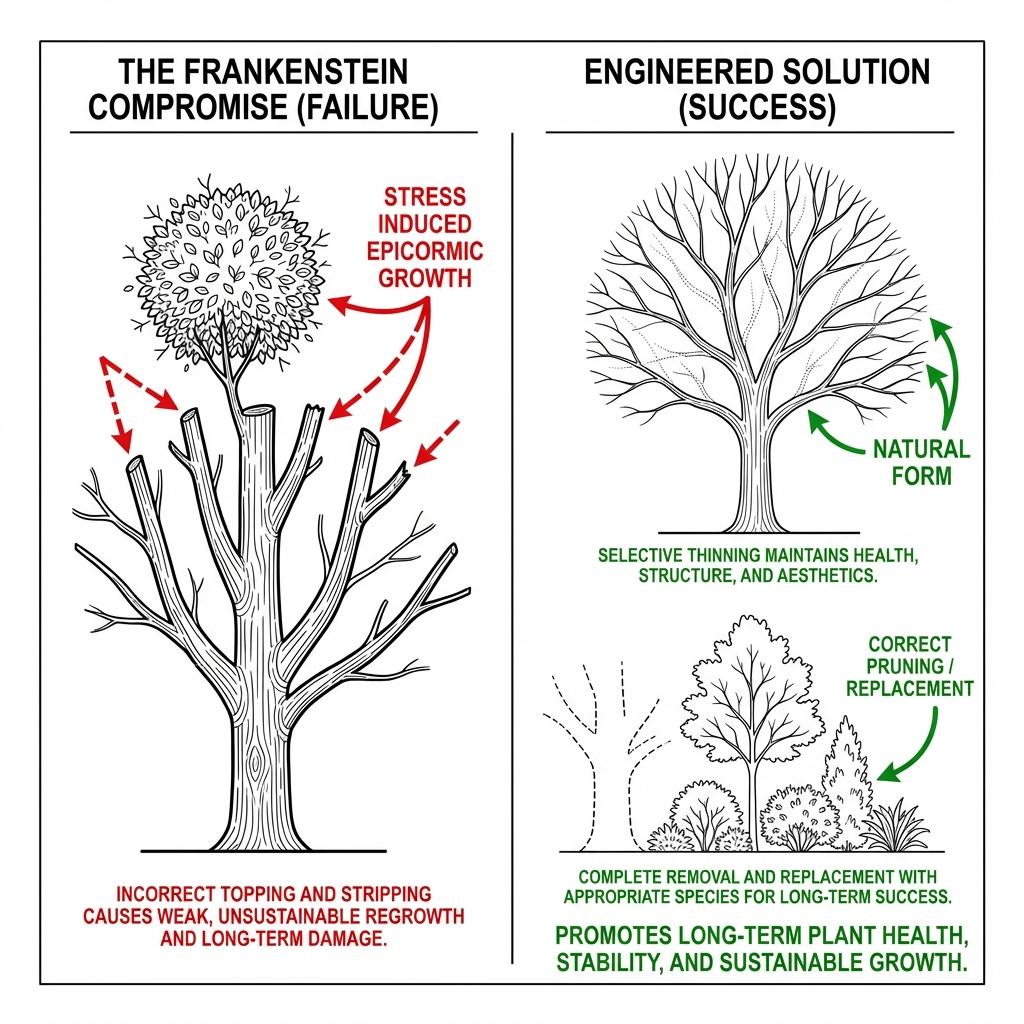 THE FRANKENSTEIN COMPROMISE (FAILURE)

STRESS INDUCED EPICORMIC GROWTH

INCORRECT TOPPING AND STRIPPING CAUSES WEAK, UNSUSTAINABLE REGROWTH AND LONG-TERM DAMAGE.

ENGINEERED SOLUTION (SUCCESS)

NATURAL FORM

SELECTIVE THINNING MAINTAINS HEALTH, STRUCTURE, AND AESTHETICS.

CORRECT PRUNING / REPLACEMENT

COMPLETE REMOVAL AND REPLACEMENT WITH APPROPRIATE SPECIES FOR LONG-TERM SUCCESS.

PROMOTES LONG-TERM PLANT HEALTH, STABILITY, AND SUSTAINABLE GROWTH.