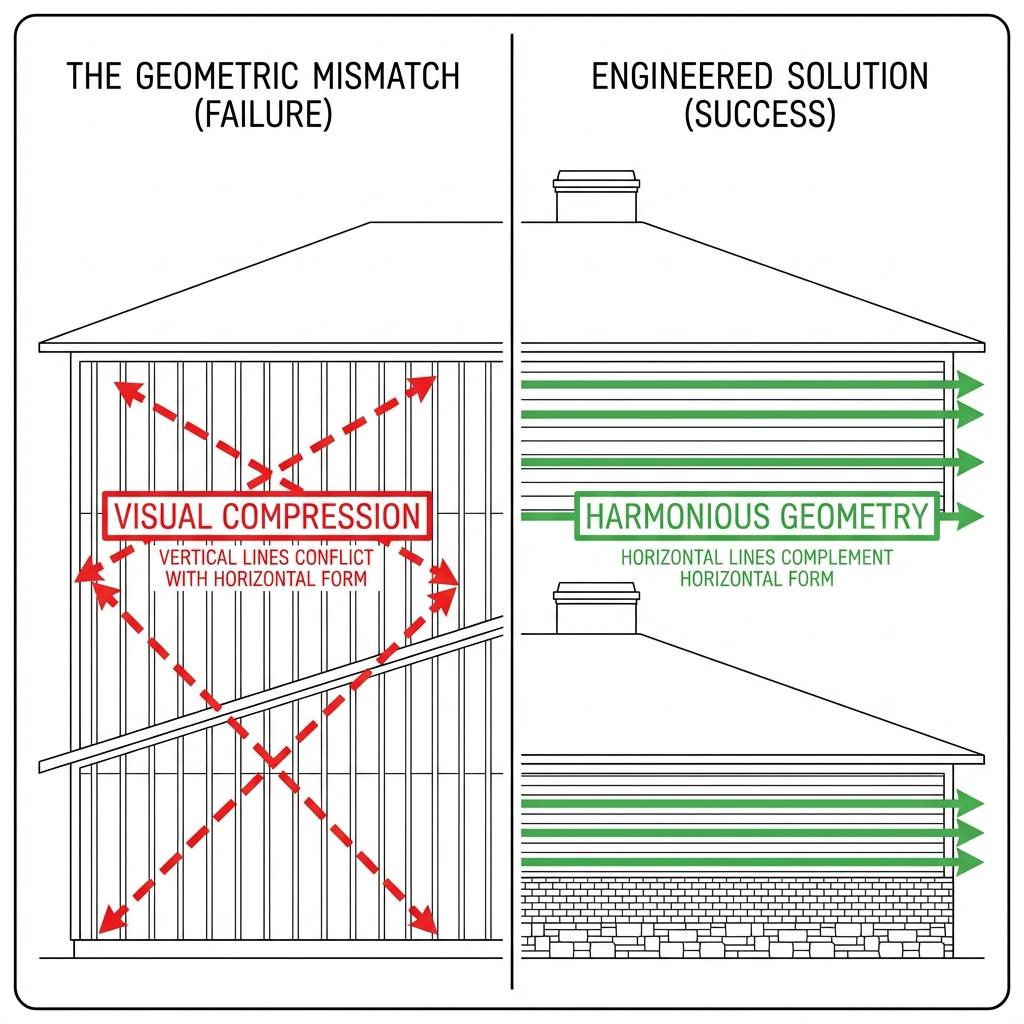 THE GEOMETRIC MISMATCH
(FAILURE)

VISUAL COMPRESSION

VERTICAL LINES CONFLICT WITH HORIZONTAL FORM

ENGINEERED SOLUTION
(SUCCESS)

HARMONIOUS GEOMETRY

HORIZONTAL LINES COMPLEMENT HORIZONTAL FORM