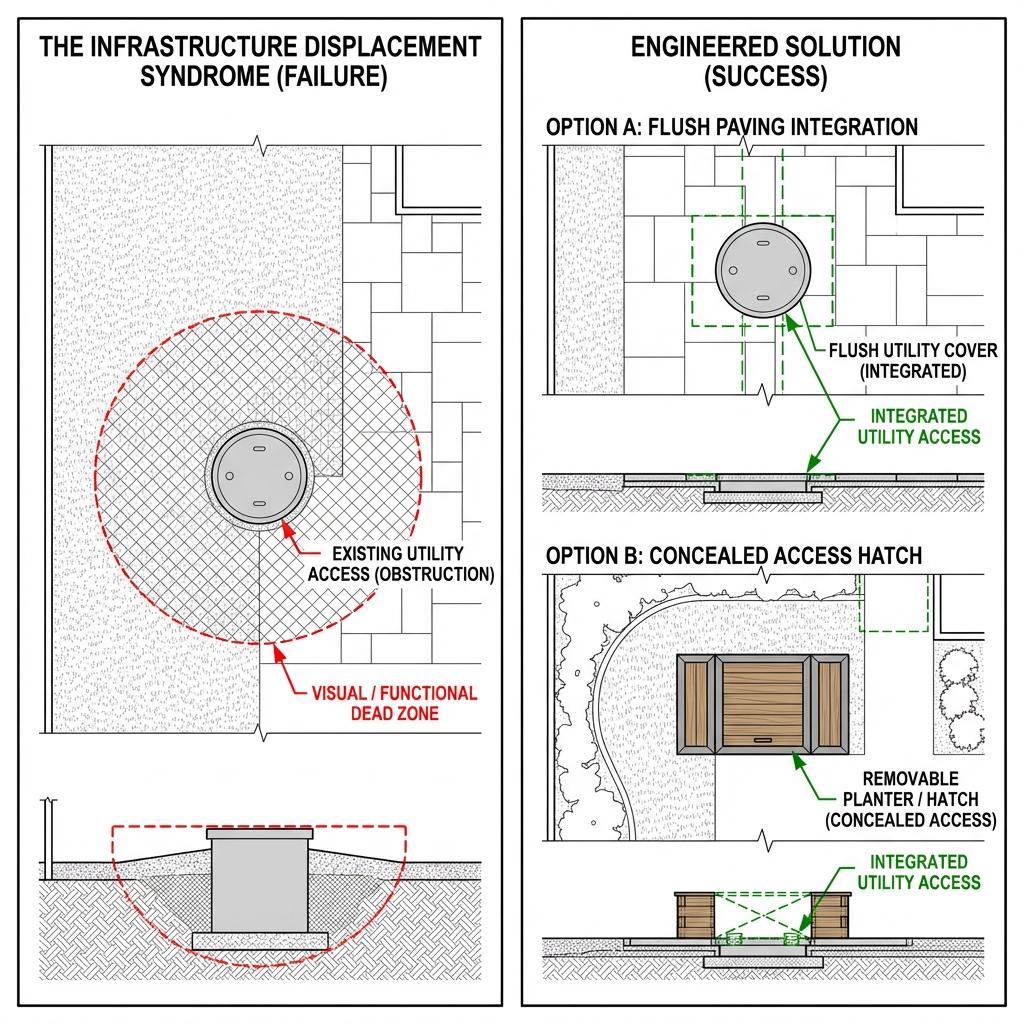 THE INFRASTRUCTURE DISPLACEMENT SYNDROME (FAILURE)

EXISTING UTILITY ACCESS (OBSTRUCTION)

VISUAL / FUNCTIONAL DEAD ZONE

ENGINEERED SOLUTION (SUCCESS)

OPTION A: FLUSH PAVING INTEGRATION

FLUSH UTILITY COVER (INTEGRATED)

INTEGRATED UTILITY ACCESS

OPTION B: CONCEALED ACCESS HATCH

REMOVABLE PLANTER / HATCH (CONCEALED ACCESS)

INTEGRATED UTILITY ACCESS